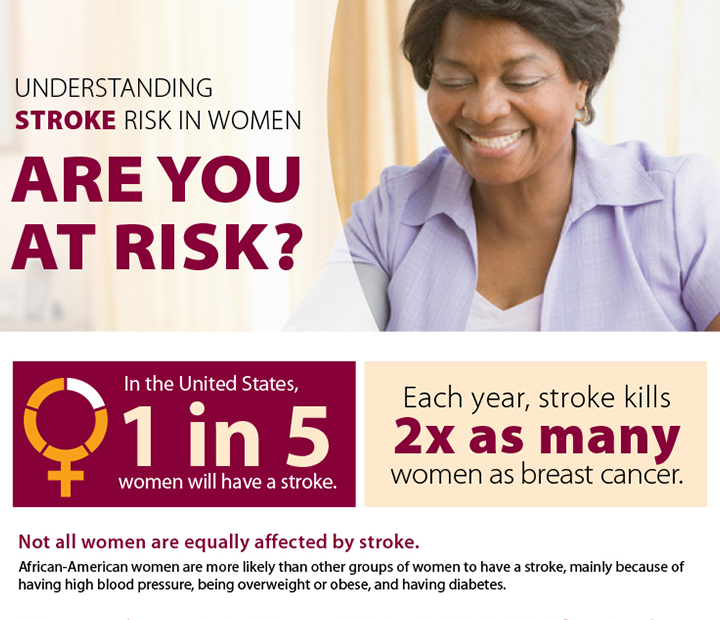 UNDERSTANDING
STROKE RISK IN WOMEN

ARE YOU AT RISK?

In the United States,
1 in 5
women will have a stroke.

Each year, stroke kills
2x as many
women as breast cancer.

Not all women are equally affected by stroke.

African-American women are more likely than other groups of women to have a stroke, mainly because of having high blood pressure, being overweight or obese, and having diabetes.