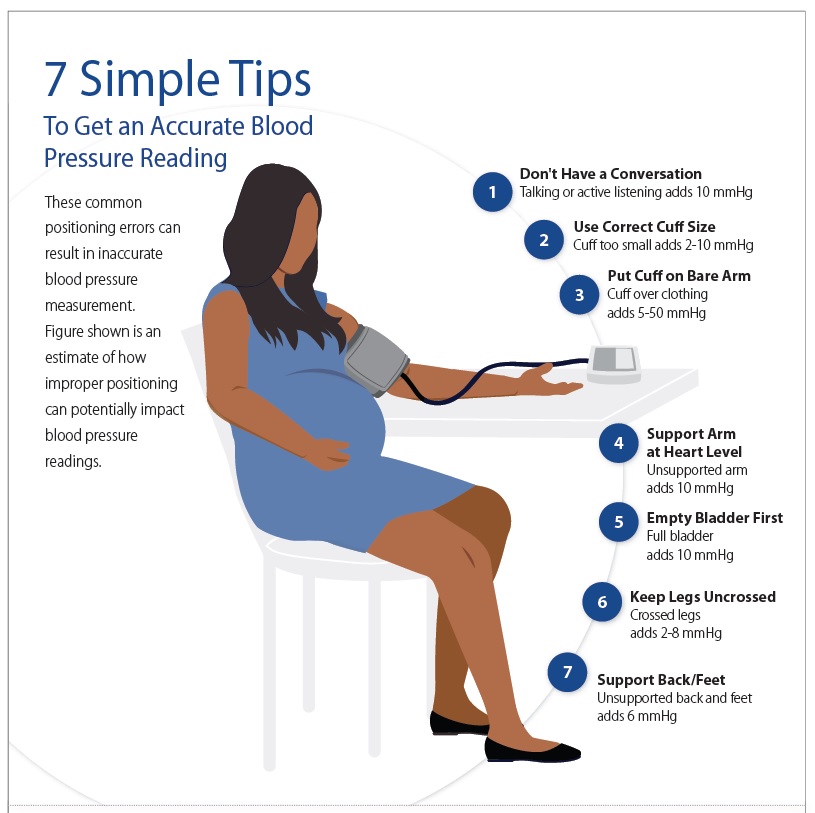 7 Simple Tips

To Get an Accurate Blood Pressure Reading

These common positioning errors can result in inaccurate blood pressure measurement. Figure shown is an estimate of how improper positioning can potentially impact blood pressure readings.

1 Don't Have a Conversation
Talking or active listening adds 10 mmHg

2 Use Correct Cuff Size
Cuff too small adds 2-10 mmHg

3 Put Cuff on Bare Arm
Cuff over clothing adds 5-50 mmHg

4 Support Arm at Heart Level
Unsupported arm adds 10 mmHg

5 Empty Bladder First
Full bladder adds 10 mmHg

6 Keep Legs Uncrossed
Crossed legs adds 2-8 mmHg

7 Support Back/Feet
Unsupported back and feet adds 6 mmHg